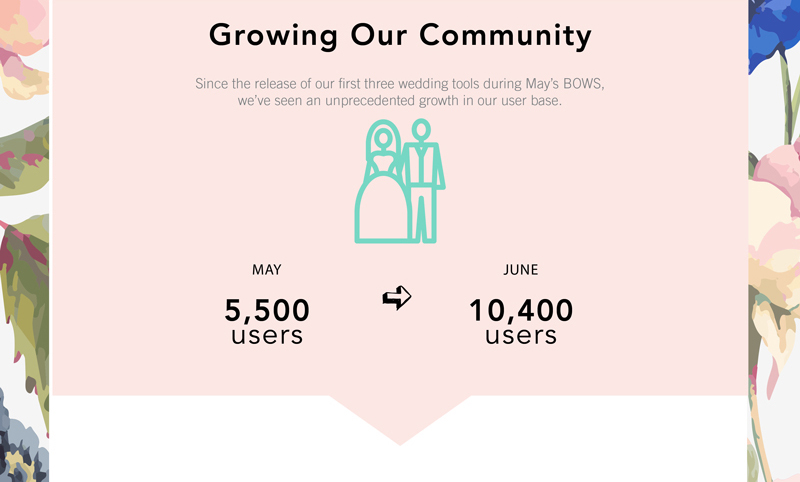 Growing Our Community

Since the release of our first three wedding tools during May's BOWS, we've seen an unprecedented growth in our user base.

MAY
5,500
users

JUNE
10,400
users